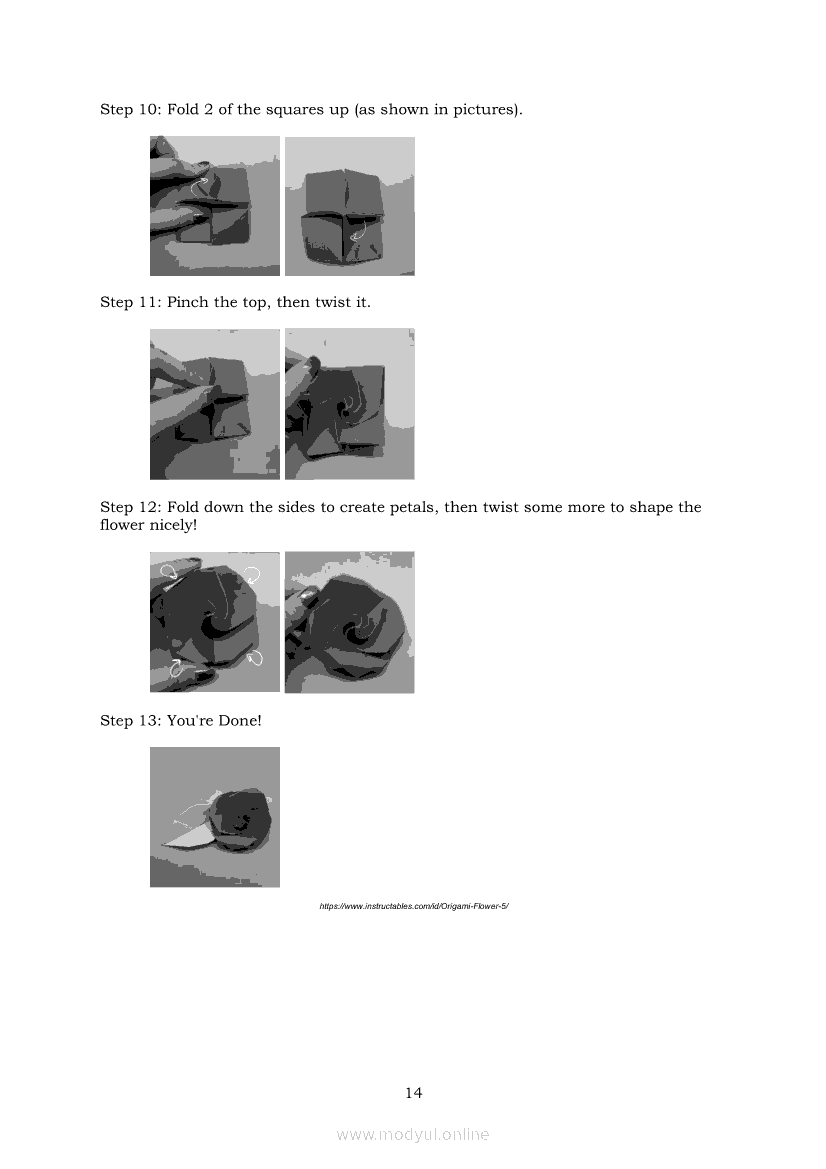 Step 10: Fold 2 of the squares up (as shown in pictures).

Step 11: Pinch the top, then twist it.

Step 12: Fold down the sides to create petals, then twist some more to shape the flower nicely!

Step 13: You're Done!

https://www.instructables.com/id/Origami-Flower-5/

14

www.modyul.online