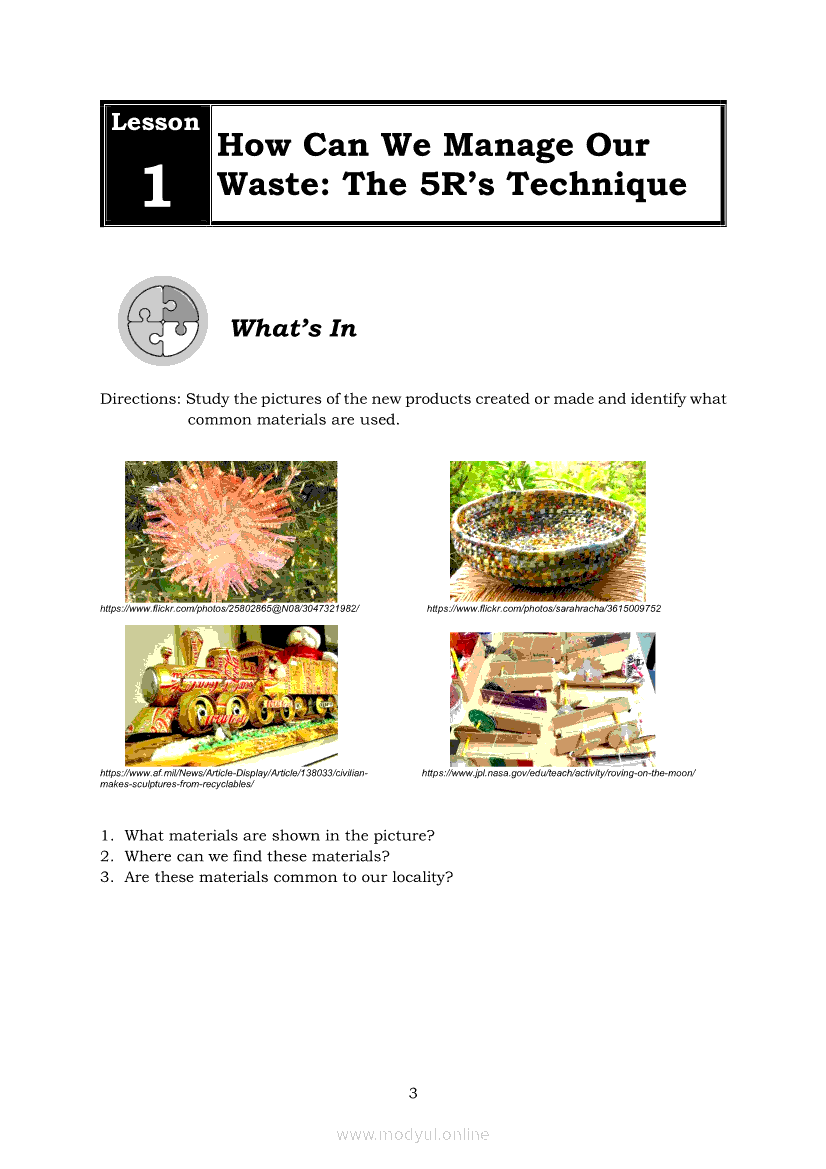 Lesson
1

How Can We Manage Our Waste: The 5R's Technique

What's In

Directions: Study the pictures of the new products created or made and identify what common materials are used.

https://www.flickr.com/photos/25802865@N08/3047321982/

https://www.flickr.com/photos/sarahracha/3615009752

https://www.af.mil/News/Article-Display/Article/138033/civilian-makes-sculptures-from-recyclables/

https://www.jpl.nasa.gov/edu/teach/activity/roving-on-the-moon/

1. What materials are shown in the picture?
2. Where can we find these materials?
3. Are these materials common to our locality?

3

www.modyul.online