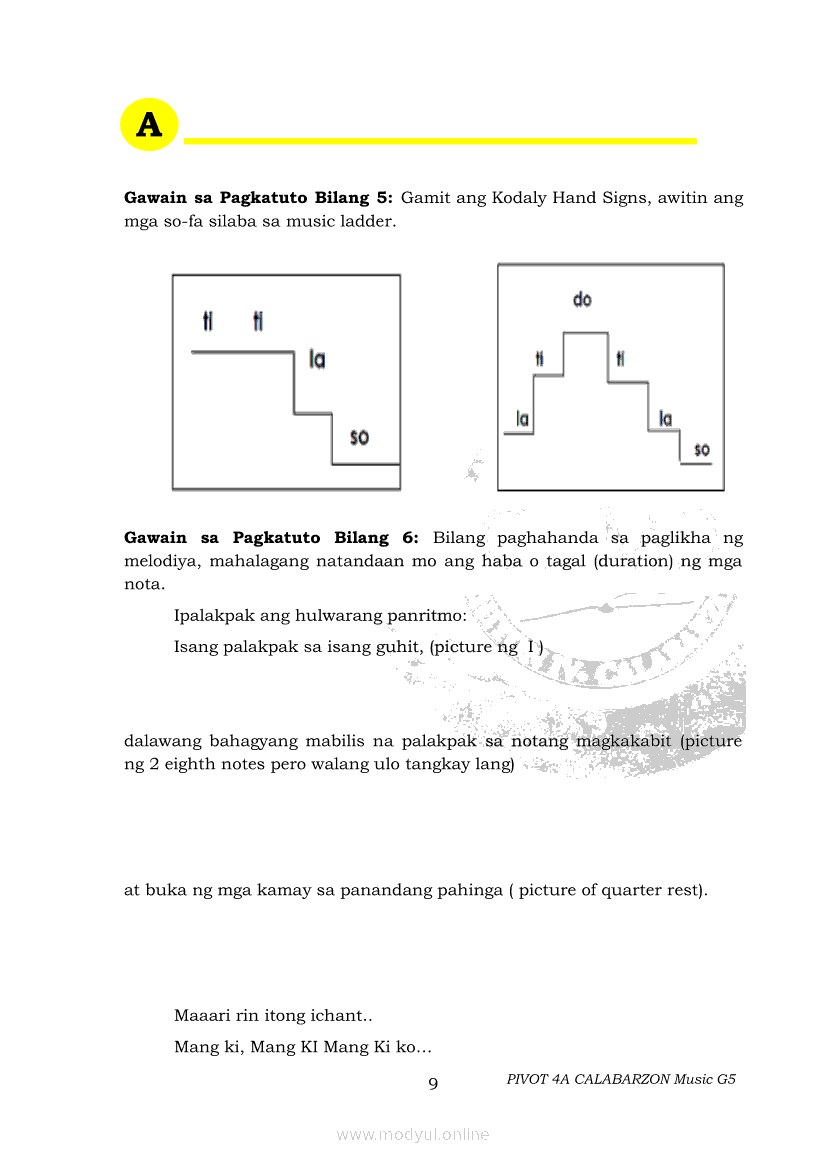 A

**Gawain sa Pagkatuto Bilang 5:** Gamit ang Kodaly Hand Signs, awitin ang mga so-fa silaba sa music ladder.

ti ti la so

do ti ti la la so

**Gawain sa Pagkatuto Bilang 6:** Bilang paghahanda sa paglikha ng melodiya, mahalagang natandaan mo ang haba o tagal (duration) ng mga nota.

Ipalakpak ang hulwarang panritmo:

Isang palakpak sa isang guhit, (picture ng I )

dalawang bahagyang mabilis na palakpak sa notang magkakabit (picture ng 2 eighth notes pero walang ulo tangkay lang)

at buka ng mga kamay sa panandang pahinga ( picture of quarter rest).

Maaari rin itong ichant..

Mang ki, Mang KI Mang Ki ko…

9 PIVOT 4A CALABARZON Music G5

www.modyul.online