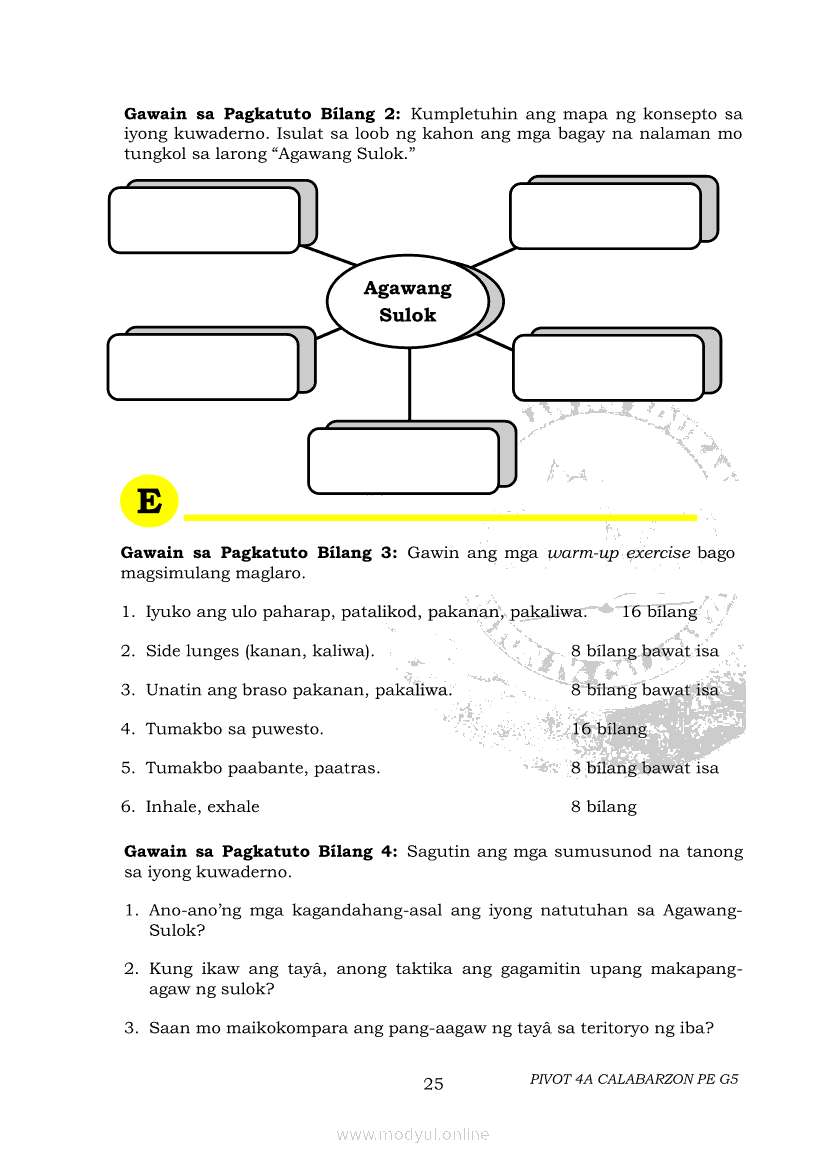 **Gawain sa Pagkatuto Bilang 2:** Kumpletuhin ang mapa ng konsepto sa iyong kuwaderno. Isulat sa loob ng kahon ang mga bagay na nalaman mo tungkol sa larong “Agawang Sulok.”

Agawang Sulok

E

**Gawain sa Pagkatuto Bilang 3:** Gawin ang mga *warm-up exercise* bago magsimulang maglaro.

1. Iyuko ang ulo paharap, patalikod, pakanan, pakaliwa. 16 bilang
2. Side lunges (kanan, kaliwa). 8 bilang bawat isa
3. Unatin ang braso pakanan, pakaliwa. 8 bilang bawat isa
4. Tumakbo sa puwesto. 16 bilang
5. Tumakbo paabante, paatras. 8 bilang bawat isa
6. Inhale, exhale 8 bilang

**Gawain sa Pagkatuto Bilang 4:** Sagutin ang mga sumusunod na tanong sa iyong kuwaderno.

1. Ano-ano’ng mga kagandahang-asal ang iyong natutuhan sa Agawang-Sulok?
2. Kung ikaw ang tayâ, anong taktika ang gagamitin upang makapang-agaw ng sulok?
3. Saan mo maikokompara ang pang-aagaw ng tayâ sa teritoryo ng iba?

25 PIVOT 4A CALABARZON PE G5

www.modyul.online