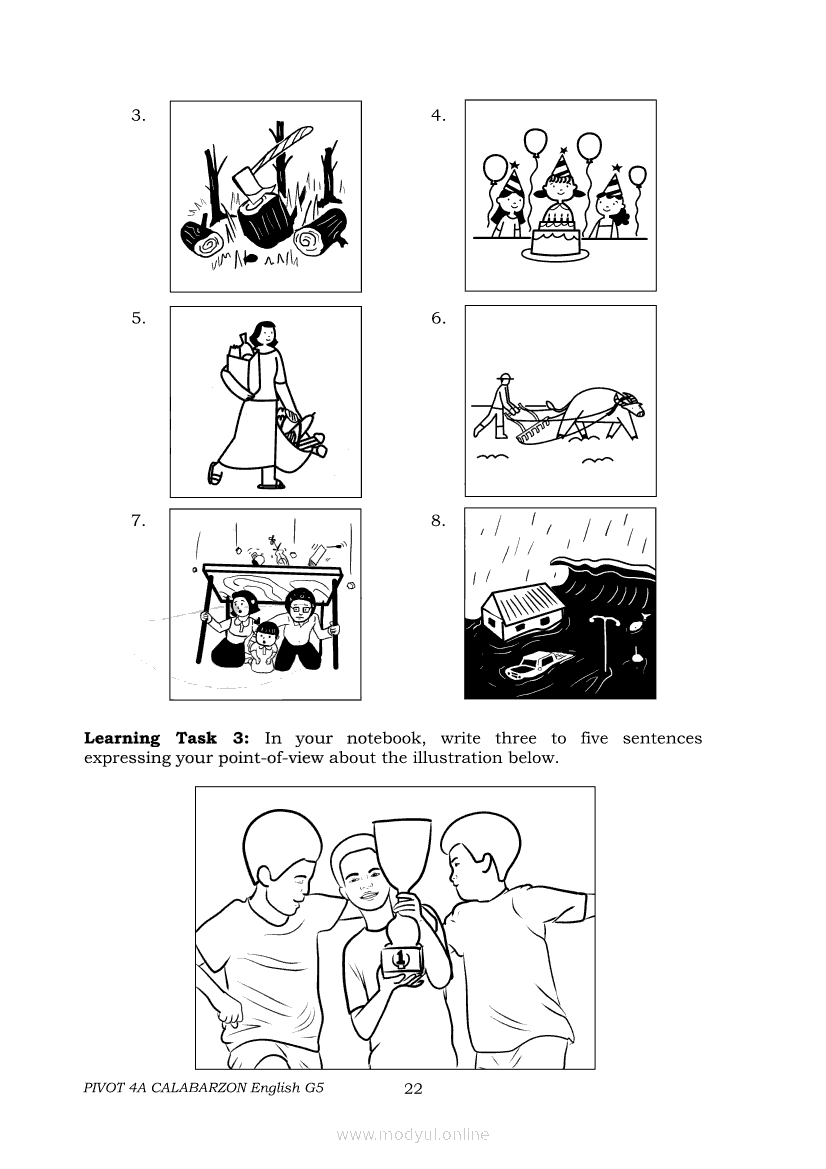 3.

4.

5.

6.

7.

8.

**Learning Task 3:** In your notebook, write three to five sentences expressing your point-of-view about the illustration below.

1

PIVOT 4A CALABARZON English G5 22

www.modyul.online