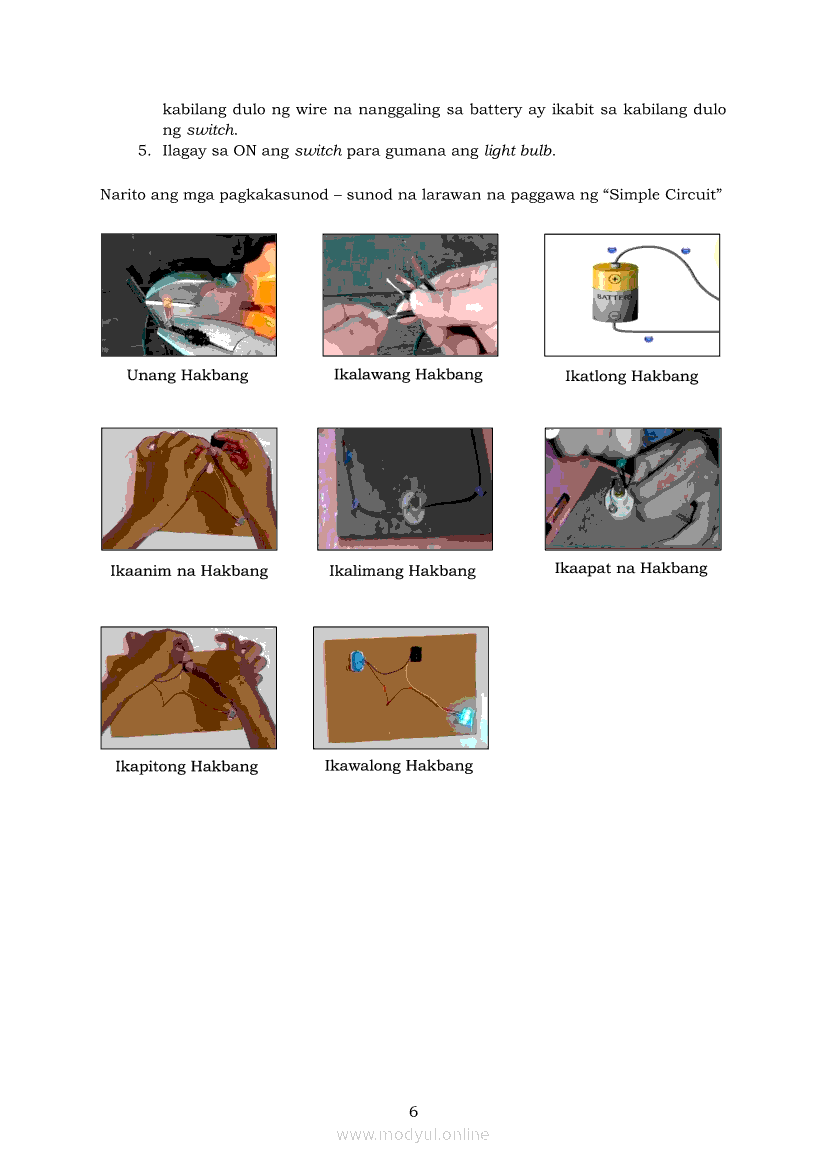 kabilang dulo ng wire na nanggaling sa battery ay ikabit sa kabilang dulo ng switch.

5. Ilagay sa ON ang switch para gumana ang light bulb.

Narito ang mga pagkakasunod – sunod na larawan na paggawa ng “Simple Circuit”

BATTERY

Unang Hakbang

Ikalawang Hakbang

Ikatlong Hakbang

Ikaanim na Hakbang

Ikalimang Hakbang

Ikaapat na Hakbang

Ikapitong Hakbang

Ikawalong Hakbang

6

www.modyul.online