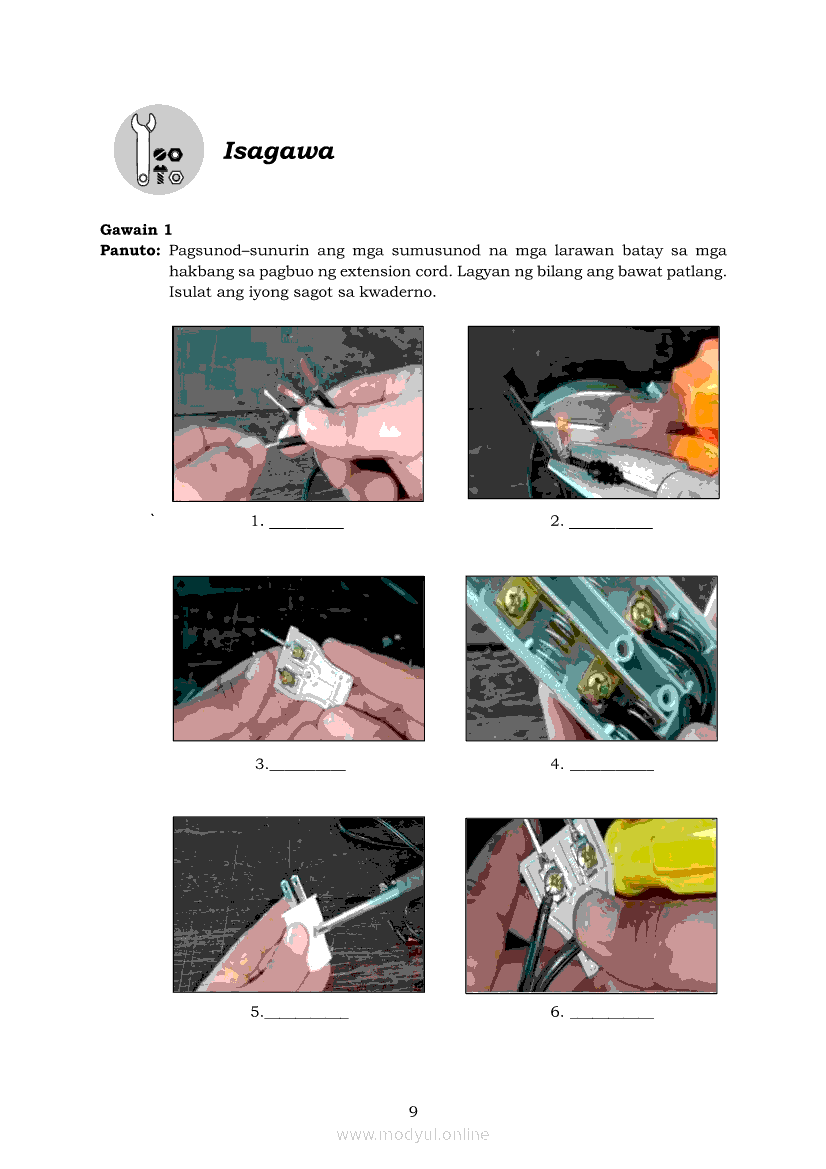 Isagawa

Gawain 1
Panuto: Pagsunod–sunurin ang mga sumusunod na mga larawan batay sa mga hakbang sa pagbuo ng extension cord. Lagyan ng bilang ang bawat patlang. Isulat ang iyong sagot sa kwaderno.

`

1. _________

2. __________

3._________

4. __________

5.__________

6. __________

9

www.modyul.online