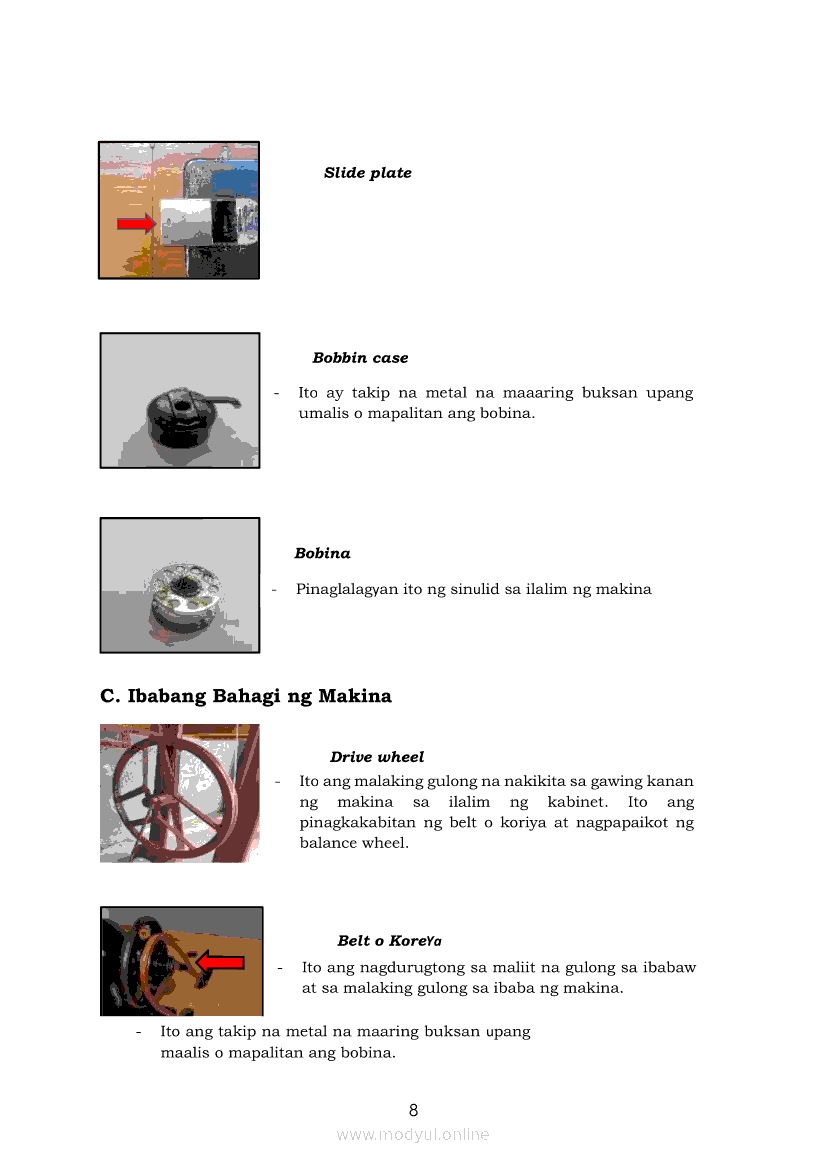 Slide plate

Bobbin case

- Ito ay takip na metal na maaaring buksan upang umalis o mapalitan ang bobina.

Bobina

- Pinaglalagyan ito ng sinulid sa ilalim ng makina

C. Ibabang Bahagi ng Makina

Drive wheel

- Ito ang malaking gulong na nakikita sa gawing kanan ng makina sa ilalim ng kabinet. Ito ang pinagkakabitan ng belt o koriya at nagpapaikot ng balance wheel.

Belt o KoreYa

- Ito ang nagdurugtong sa maliit na gulong sa ibabaw at sa malaking gulong sa ibaba ng makina.

- Ito ang takip na metal na maaring buksan upang maalis o mapalitan ang bobina.

8

www.modyul.online