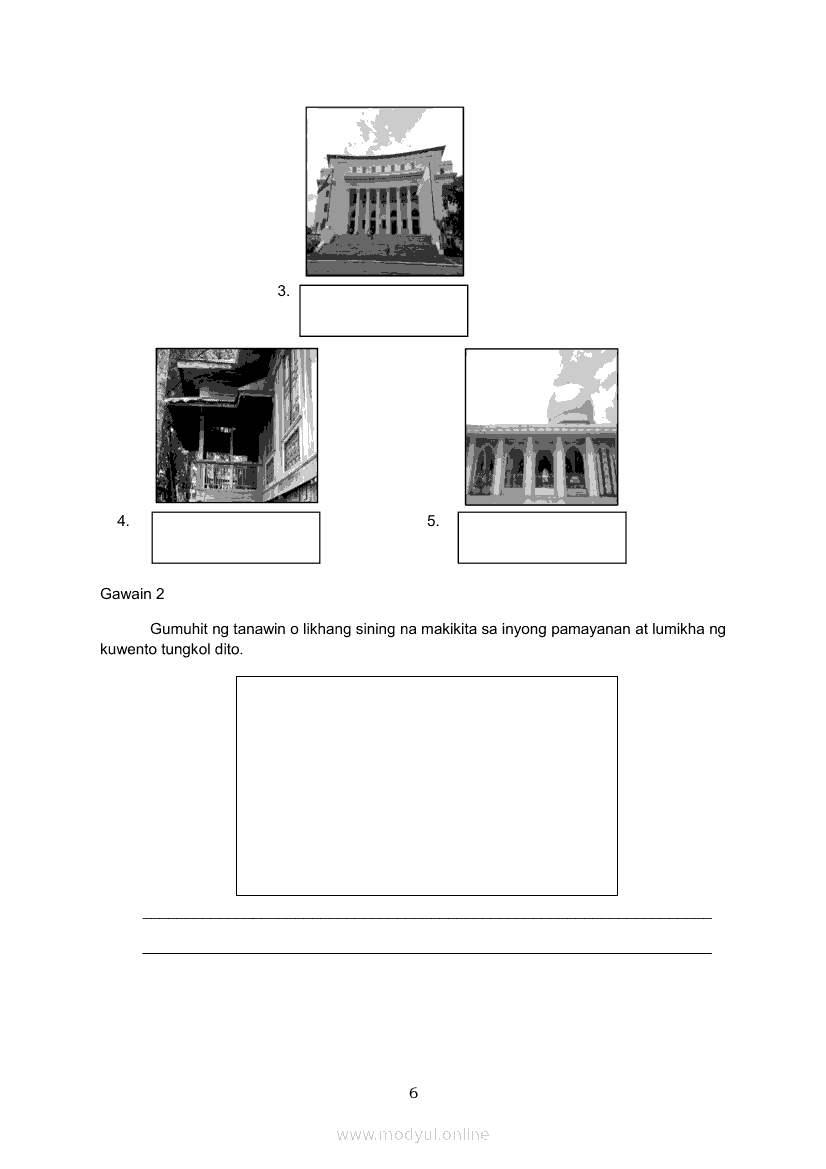 3.

4.

5.

Gawain 2

Gumuhit ng tanawin o likhang sining na makikita sa inyong pamayanan at lumikha ng kuwento tungkol dito.

6

www.modyul.online