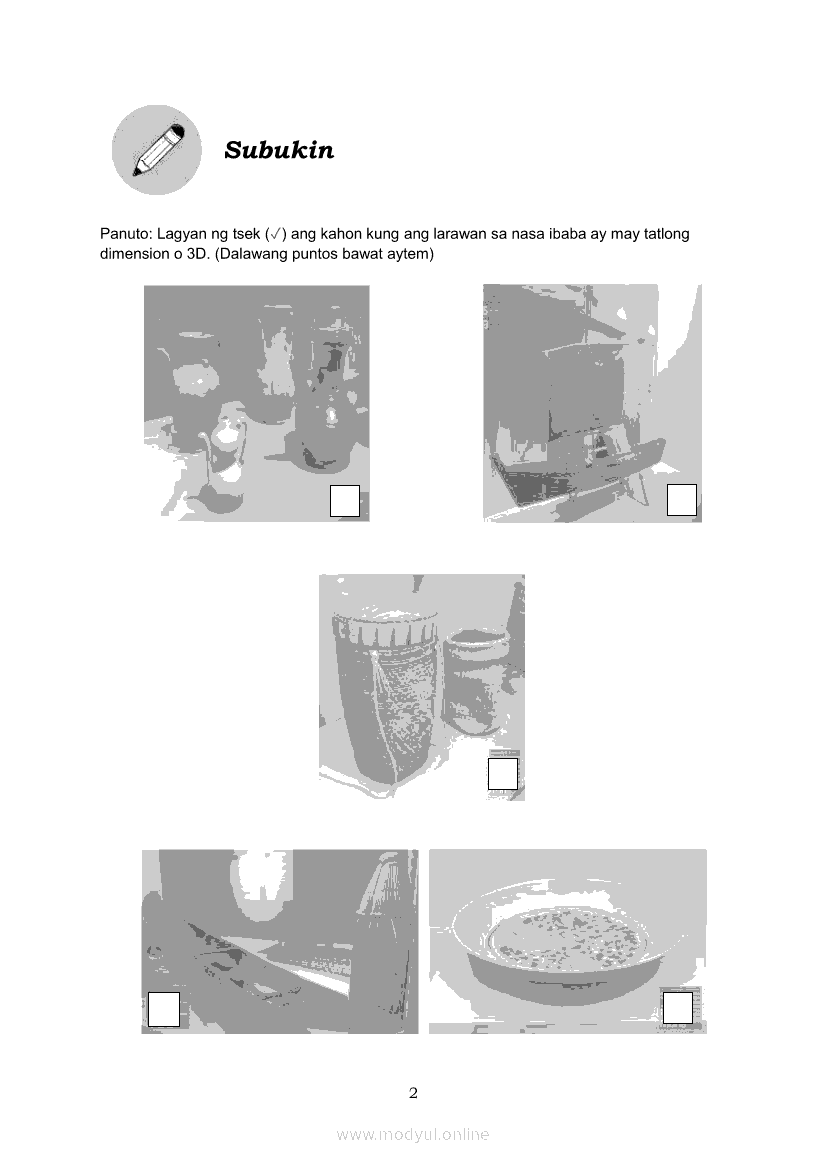 Subukin

Panuto: Lagyan ng tsek (✓) ang kahon kung ang larawan sa nasa ibaba ay may tatlong dimension o 3D. (Dalawang puntos bawat aytem)

2

www.modyul.online