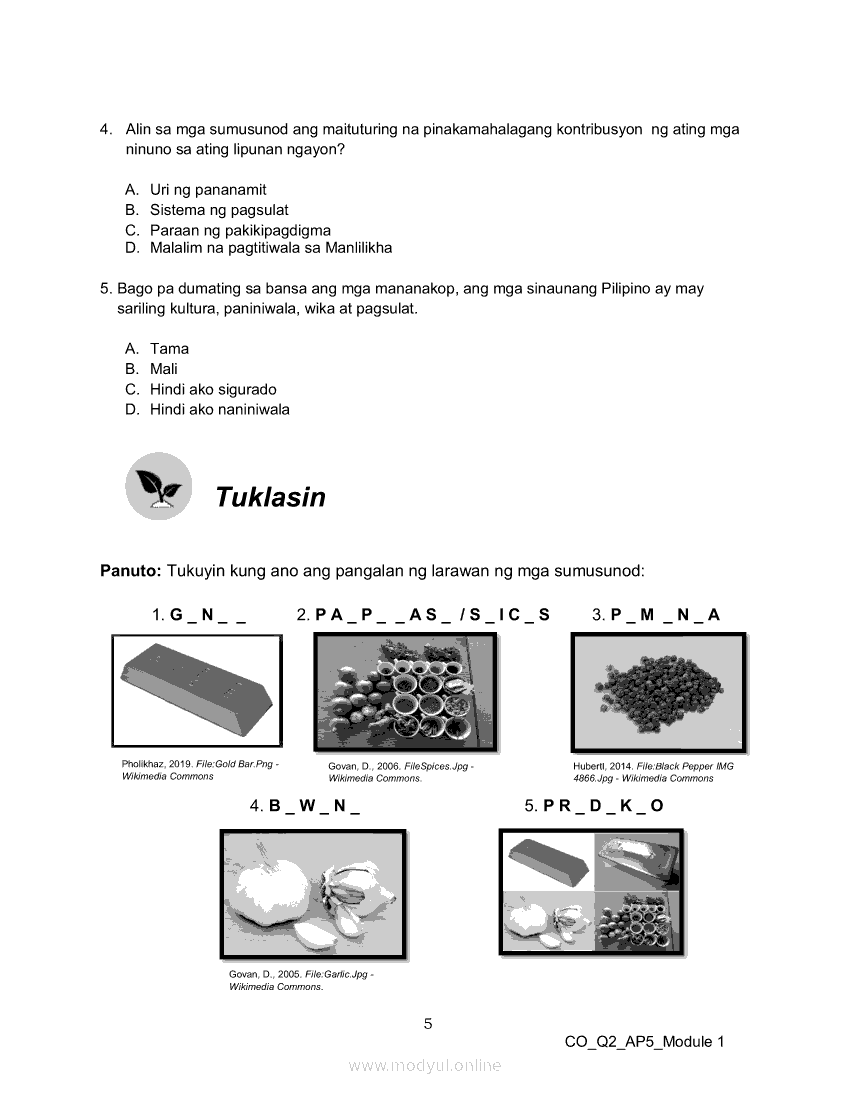 4. Alin sa mga sumusunod ang maituturing na pinakamahalagang kontribusyon ng ating mga ninuno sa ating lipunan ngayon?

A. Uri ng pananamit
B. Sistema ng pagsulat
C. Paraan ng pakikipagdigma
D. Malalim na pagtitiwala sa Manlilikha

5. Bago pa dumating sa bansa ang mga mananakop, ang mga sinaunang Pilipino ay may sariling kultura, paniniwala, wika at pagsulat.

A. Tama
B. Mali
C. Hindi ako sigurado
D. Hindi ako naniniwala

Tuklasin

Panuto: Tukuyin kung ano ang pangalan ng larawan ng mga sumusunod:

1. G _ N _ _

Pholikhaz, 2019. File:Gold Bar.Png - Wikimedia Commons

2. P A _ P _ _ A S _ / S _ I C _ S

Govan, D., 2006. FileSpices.Jpg - Wikimedia Commons.

3. P _ M _ N _ A

Hubertl, 2014. File:Black Pepper IMG 4866.Jpg - Wikimedia Commons

4. B _ W _ N _

Govan, D., 2005. File:Garlic.Jpg - Wikimedia Commons.

5. P R _ D _ K _ O

5

CO_Q2_AP5_Module 1

www.modyul.online